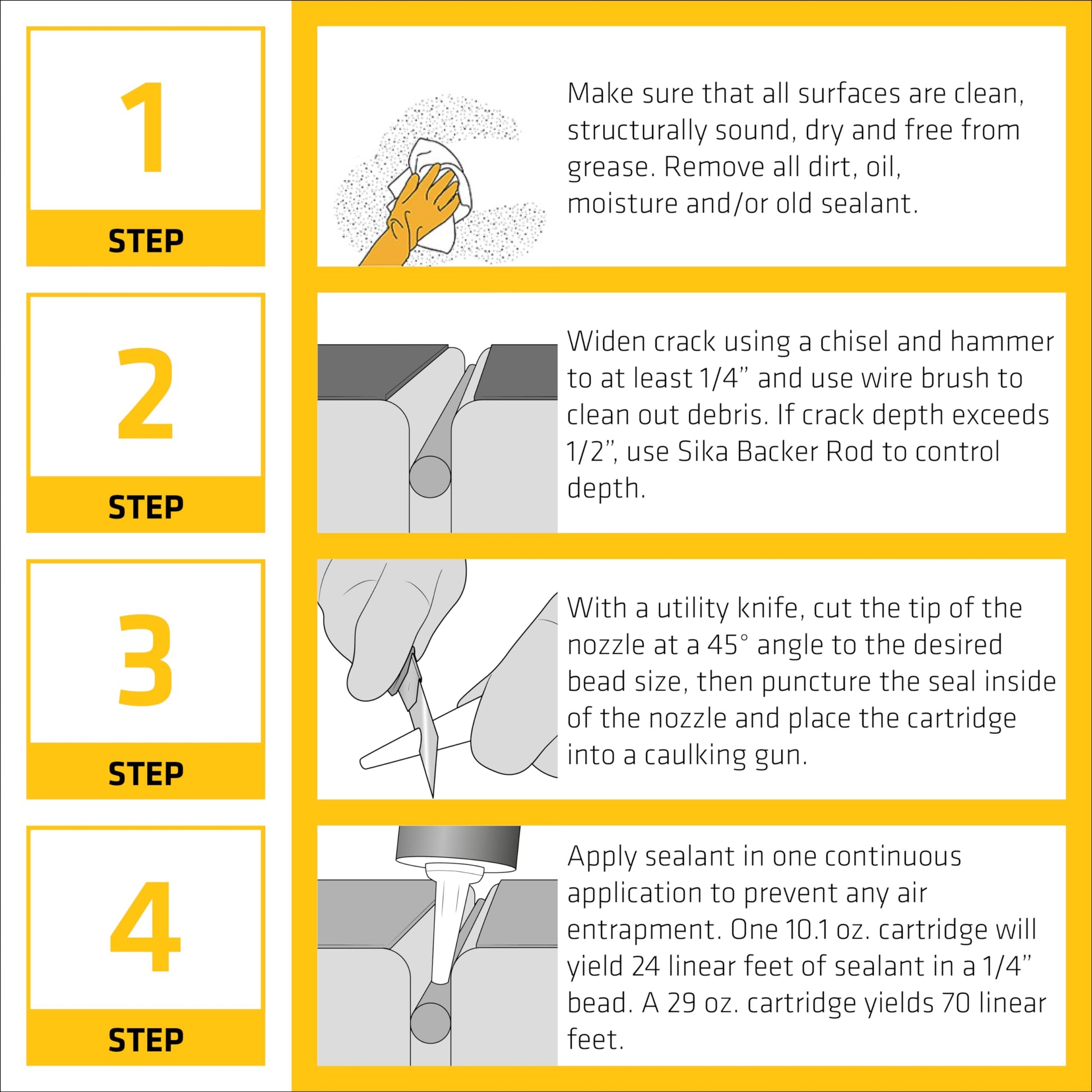 1
STEP

Make sure that all surfaces are clean, structurally sound, dry and free from grease. Remove all dirt, oil, moisture and/or old sealant.

2
STEP

Widen crack using a chisel and hammer to at least 1/4" and use wire brush to clean out debris. If crack depth exceeds 1/2", use Sika Backer Rod to control depth.

3
STEP

With a utility knife, cut the tip of the nozzle at a 45° angle to the desired bead size, then puncture the seal inside of the nozzle and place the cartridge into a caulking gun.

4
STEP

Apply sealant in one continuous application to prevent any air entrapment. One 10.1 oz. cartridge will yield 24 linear feet of sealant in a 1/4" bead. A 29 oz. cartridge yields 70 linear feet.